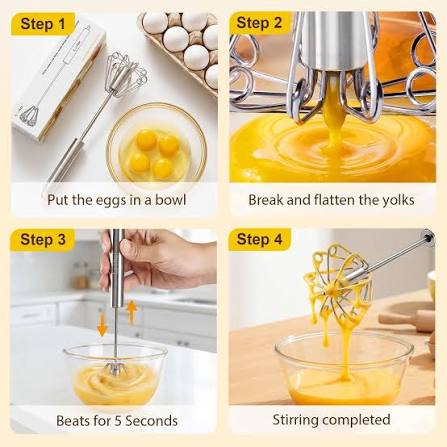 Step 1

Put the eggs in a bowl

Step 2

Break and flatten the yolks

Step 3

Beats for 5 Seconds

Step 4

Stirring completed